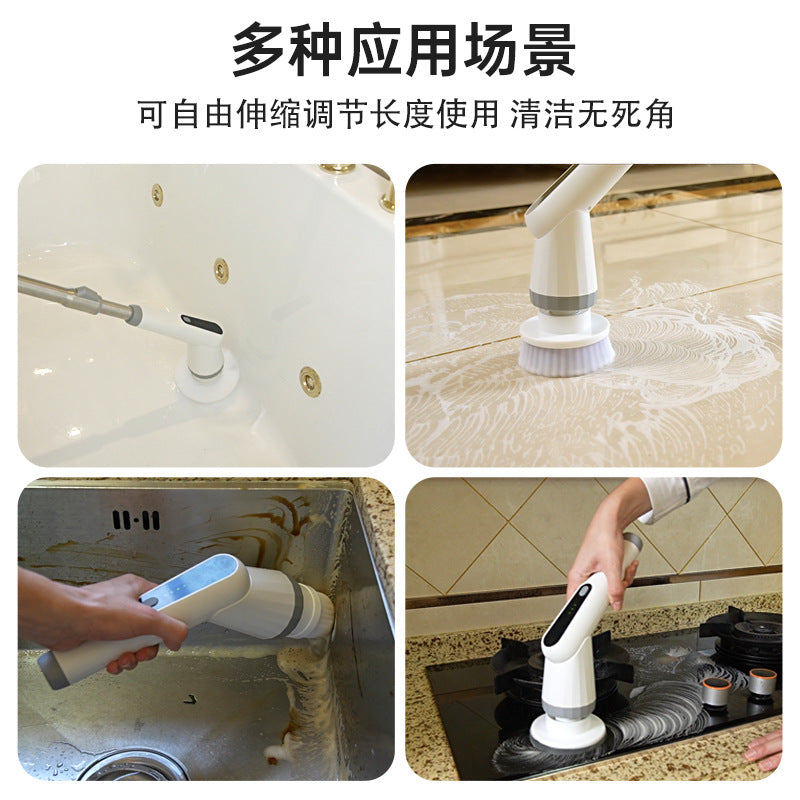 多种应用场景

可自由伸缩调节长度使用 清洁无死角